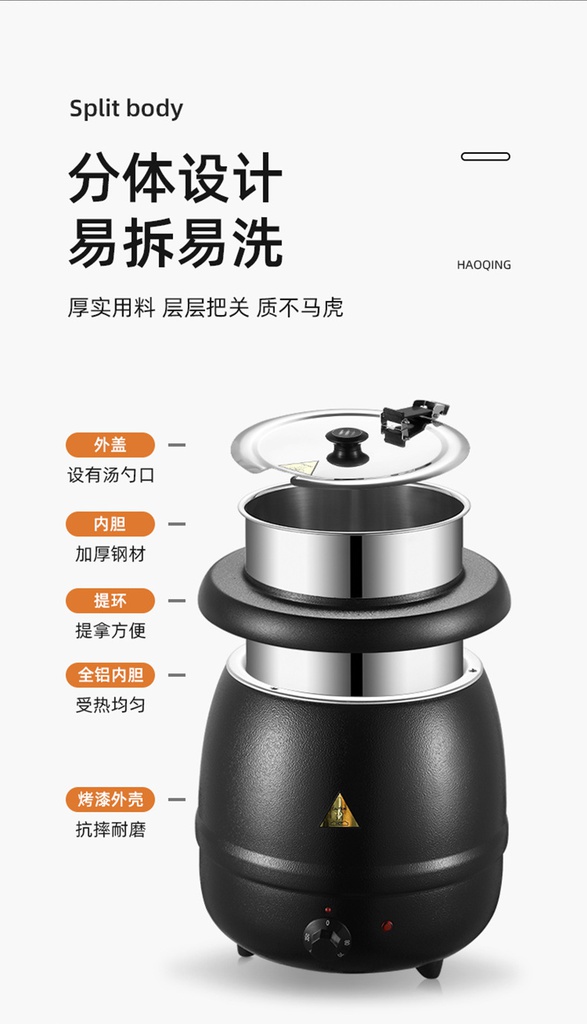 Split body

分体设计
易拆易洗

HAOQING

厚实用料 层层把关 质不马虎

外盖
设有汤勺口

内胆
加厚钢材

提环
提拿方便

全铝内胆
受热均匀

烤漆外壳
抗摔耐磨